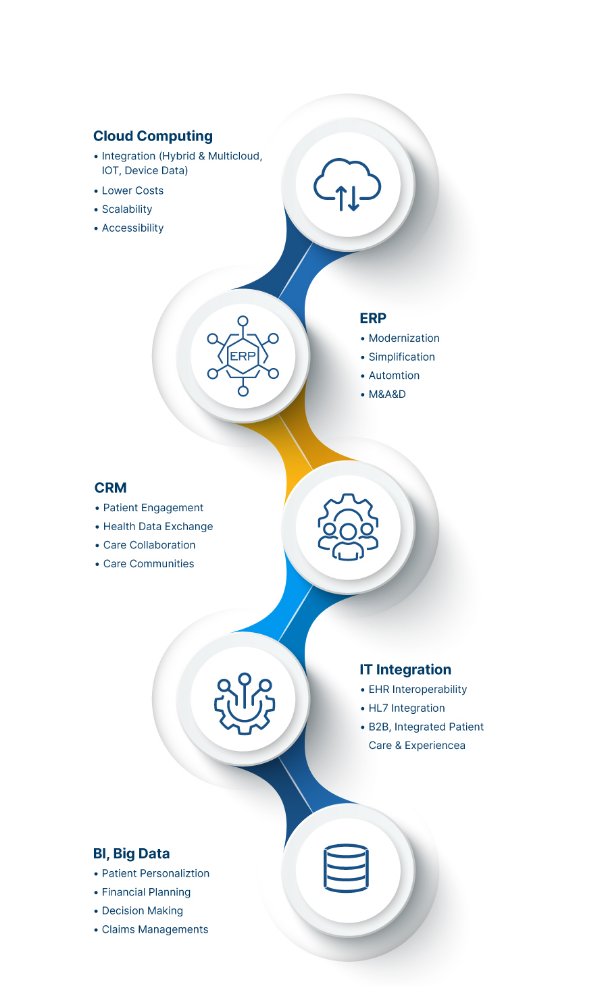 Cloud Computing
• Integration (Hybrid & Multicloud, IOT, Device Data)
• Lower Costs
• Scalability
• Accessibility

ERP

ERP
• Modernization
• Simplification
• Automtion
• M&A&D

CRM
• Patient Engagement
• Health Data Exchange
• Care Collaboration
• Care Communities

IT Integration
• EHR Interoperability
• HL7 Integration
• B2B, Integrated Patient Care & Experiencea

BI, Big Data
• Patient Personaliztion
• Financial Planning
• Decision Making
• Claims Managements